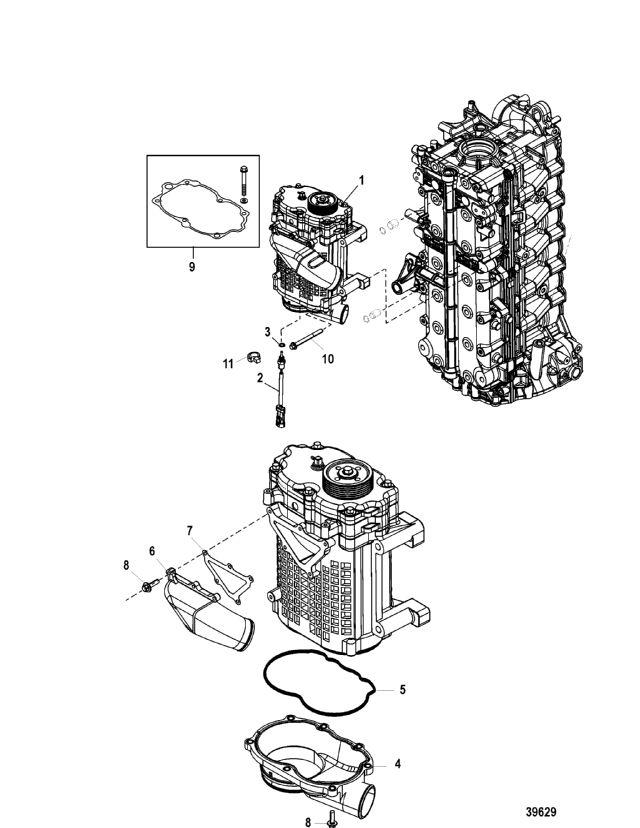 1
9
3
10
11
2
7
6
8
5
4
8
39629