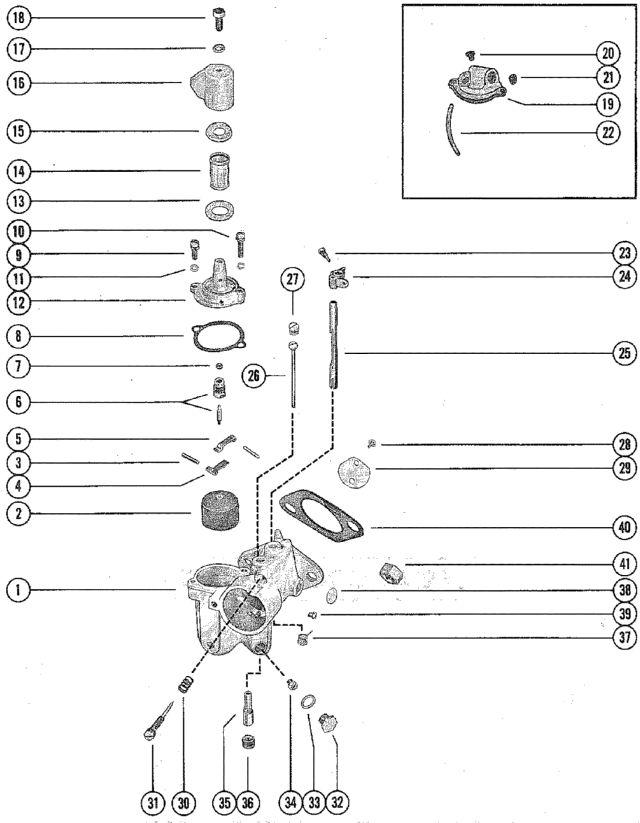 18
17
16
15
14
13
10
9
11
12
8
7
6
5
3
4
2
1
20
21
19
22
23
24
27
25
26
28
29
40
41
38
39
37
31
30
35
36
34
33
32