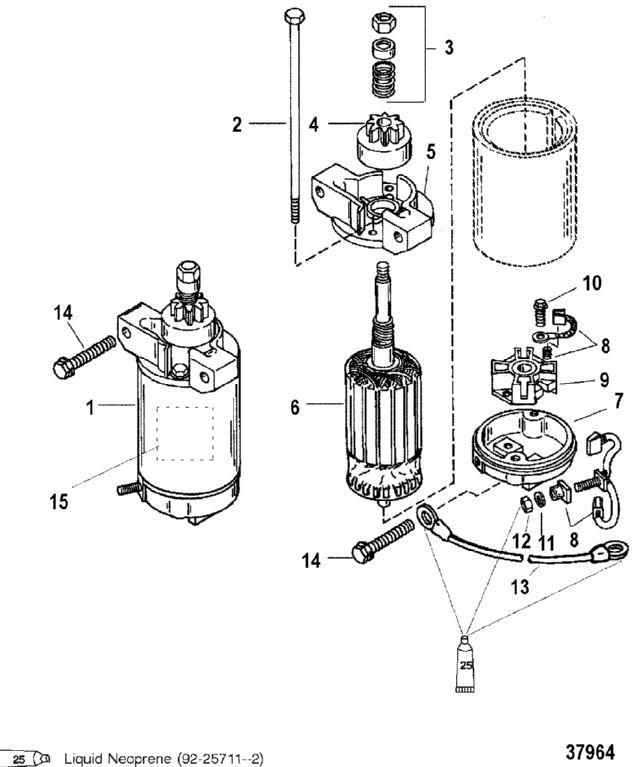 3
2
4
5
10
14
8
9
1
6
7
15
12
11
8
14
13
25
25 Liquid Neoprene (92-25711--2)
37964