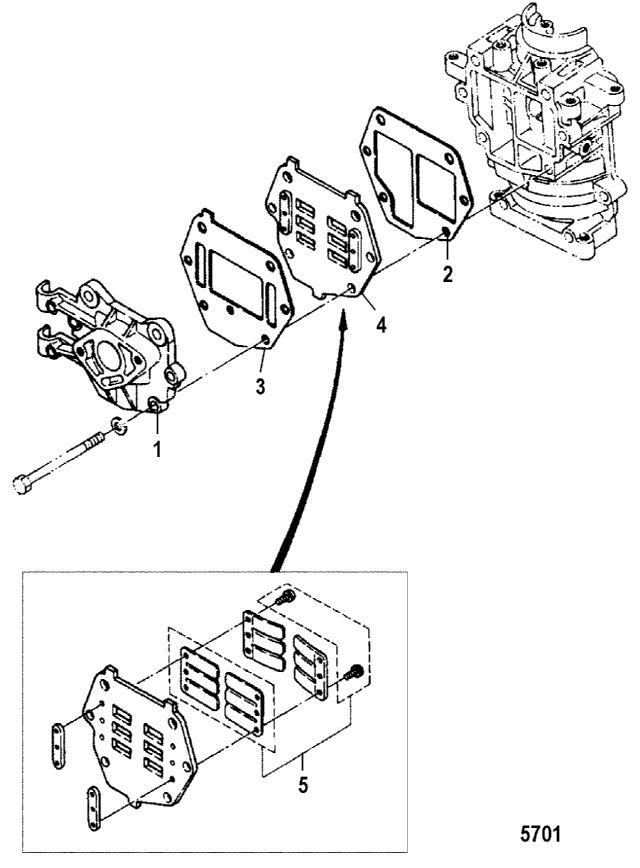 2
4
3
1
5
5701