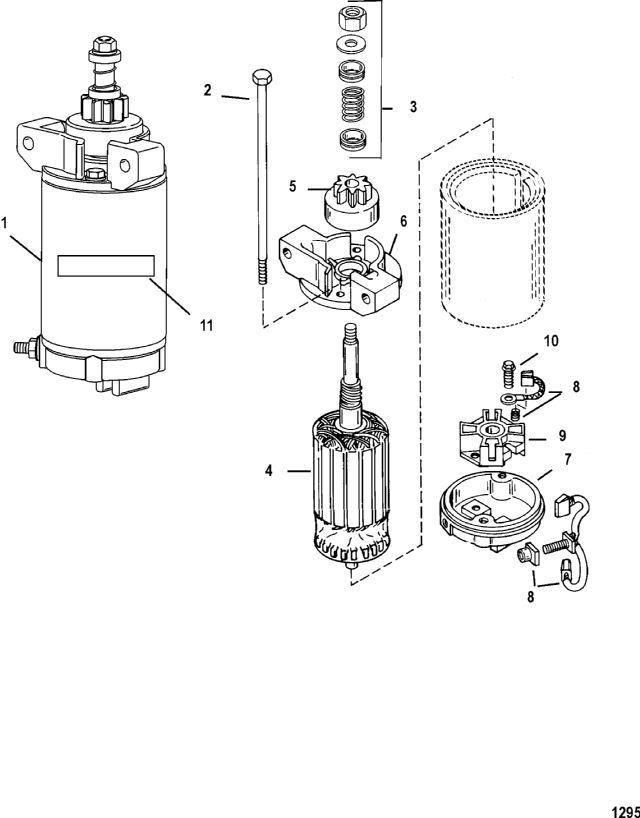 2
3
5
6
1
11
10
8
9
4
7
8
1295