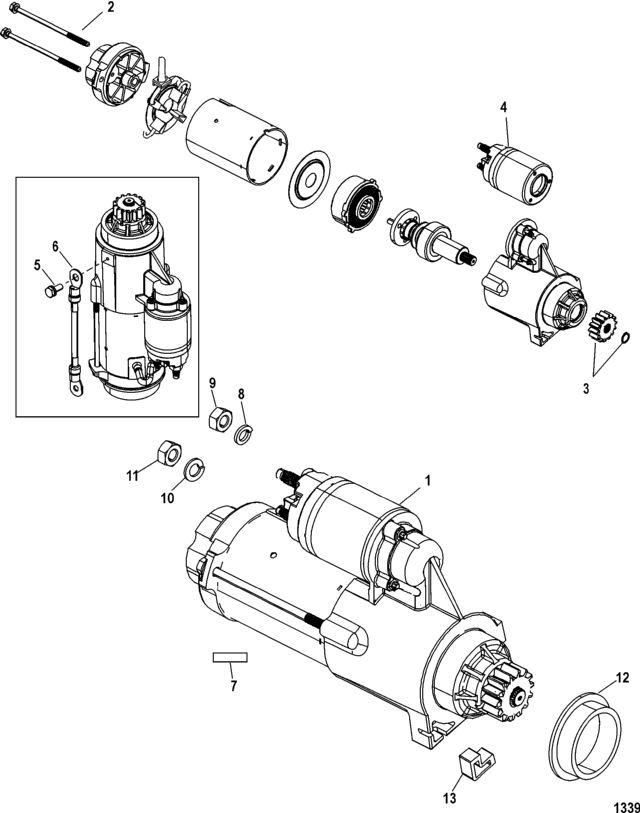 2
4
6
5
3
9
8
11
10
1
7
12
13
1339