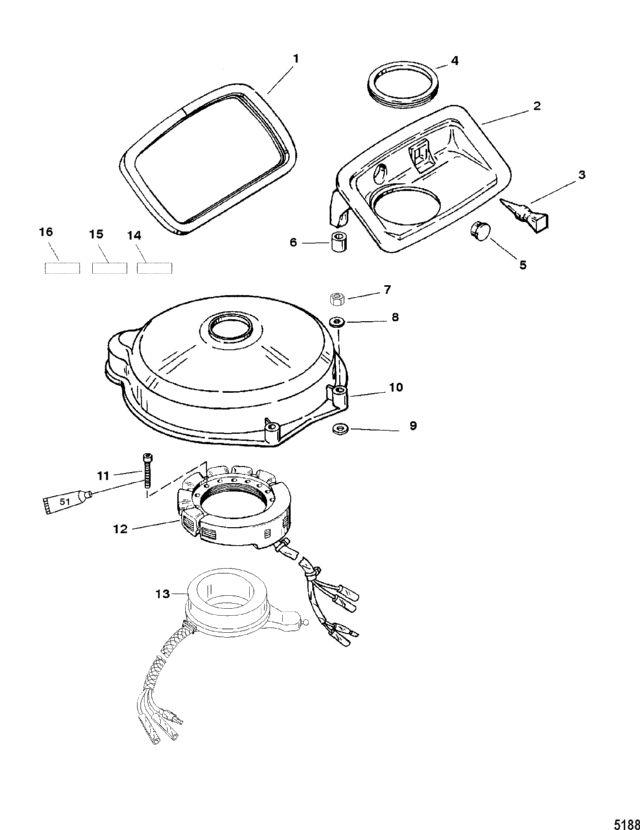 1
4
2
3
16
15
14
6
5
7
8
10
9
11
51
12
13
5188