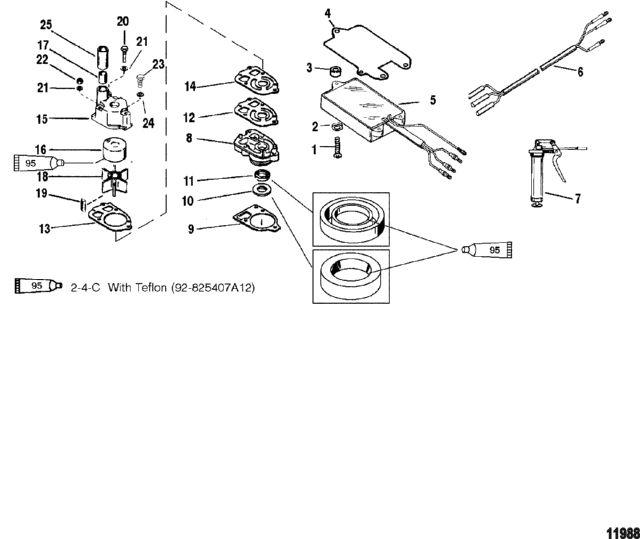 25
20
17
21
22
23
21
15
24
16
95
18
19
13
14
12
8
11
10
9
4
3
5
2
1
6
7
95
95
2-4-C With Teflon (92-825407A12)
11988