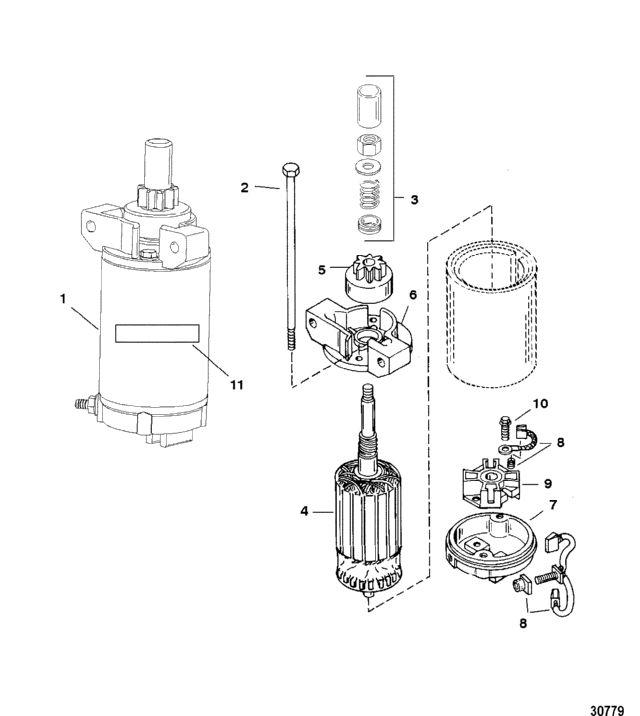 2
3
5
6
1
11
10
8
9
4
7
8
30779