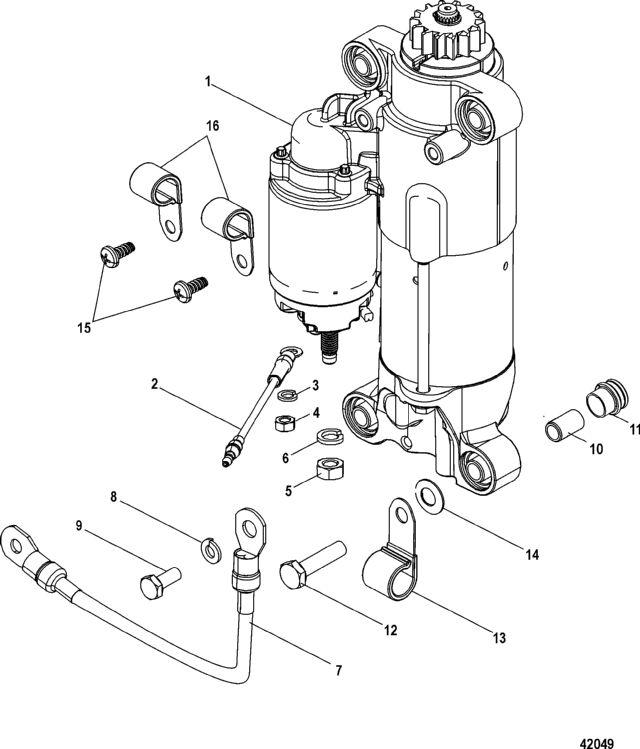 1
16
15
2
3
4
6
5
11
10
8
9
14
12
13
7
42049