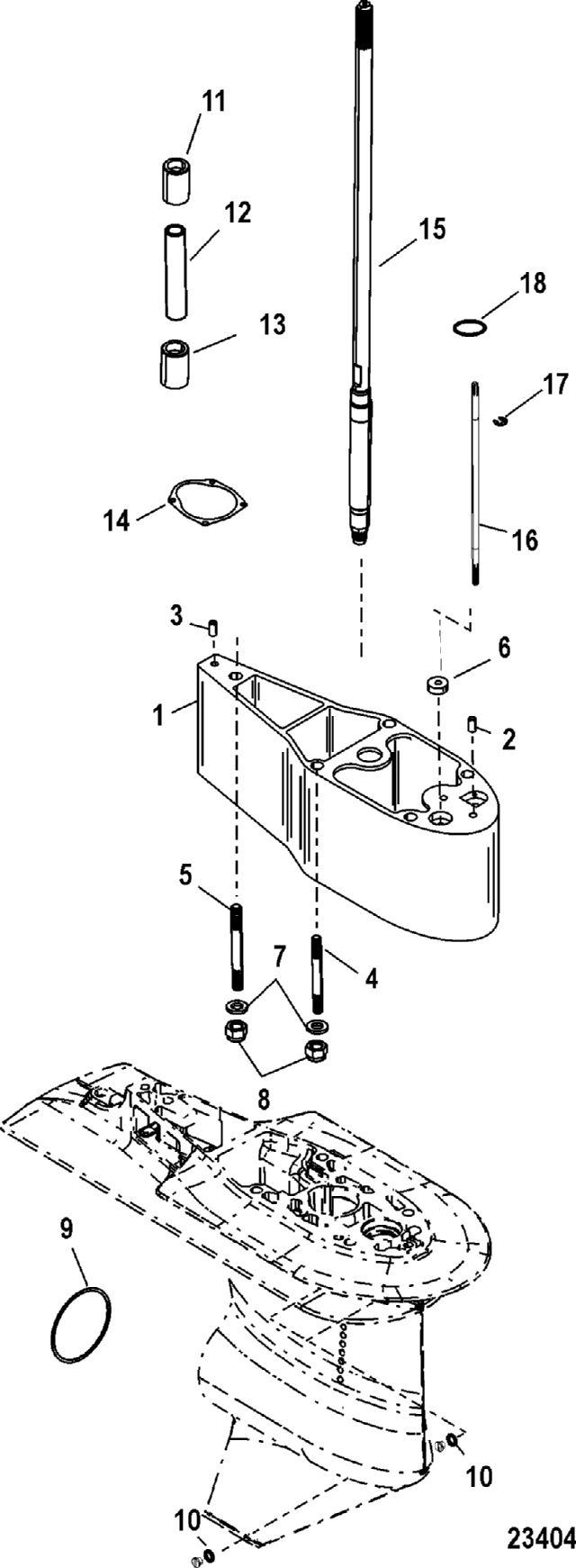 11
12
15
18
13
17
14
16
3
6
1
2
5
7
4
8
9
10
10
23404