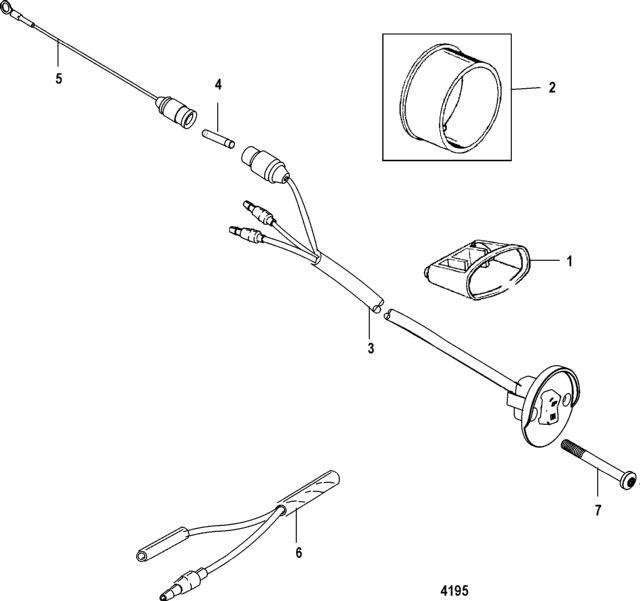 5
4
2
1
3
7
6
4195