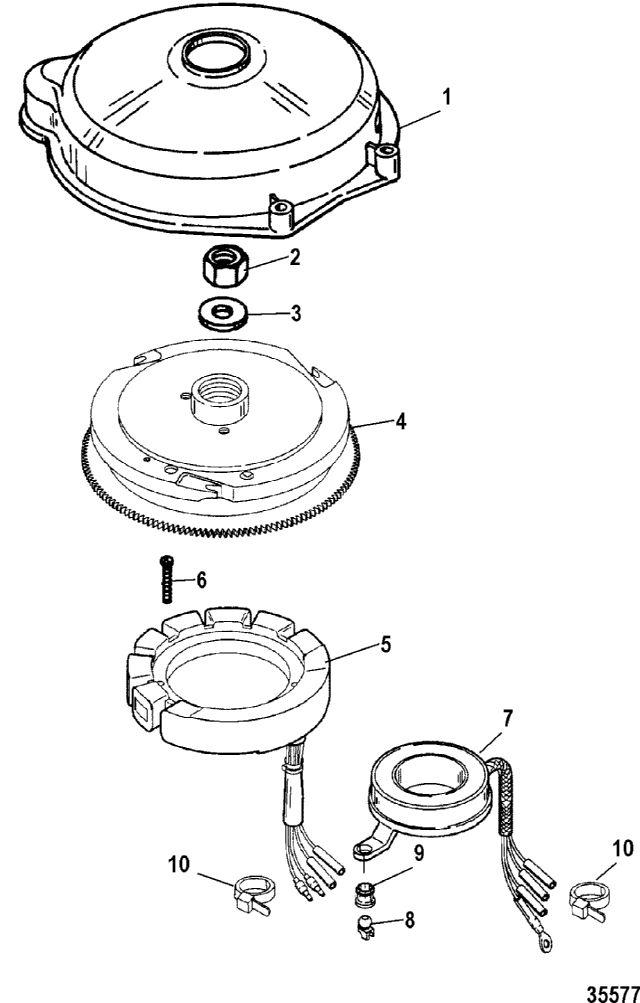 1
2
3
4
6
5
7
9
10
10
8
35577