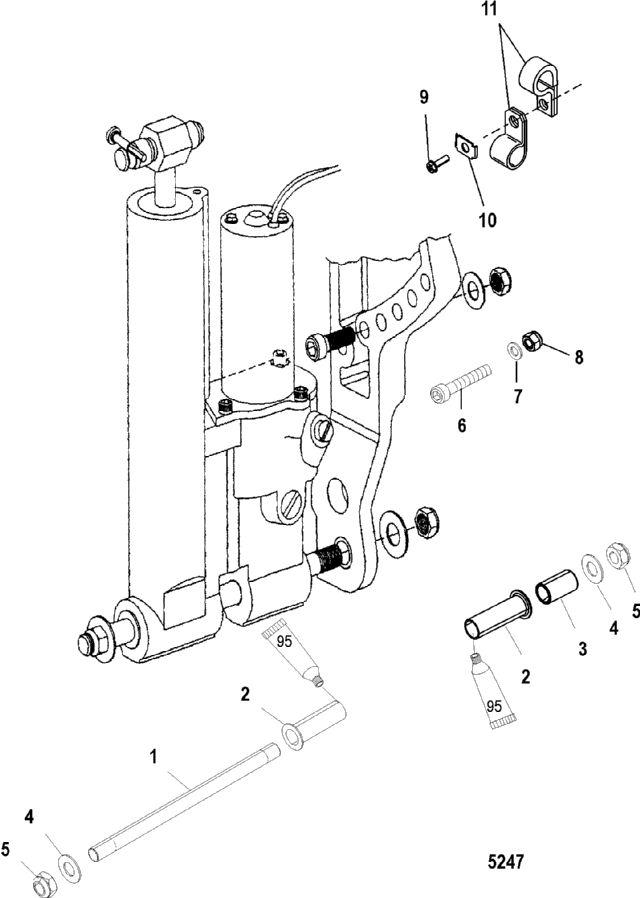 11
9
10
8
7
6
5
4
3
2
95
95
2
1
4
5
5247