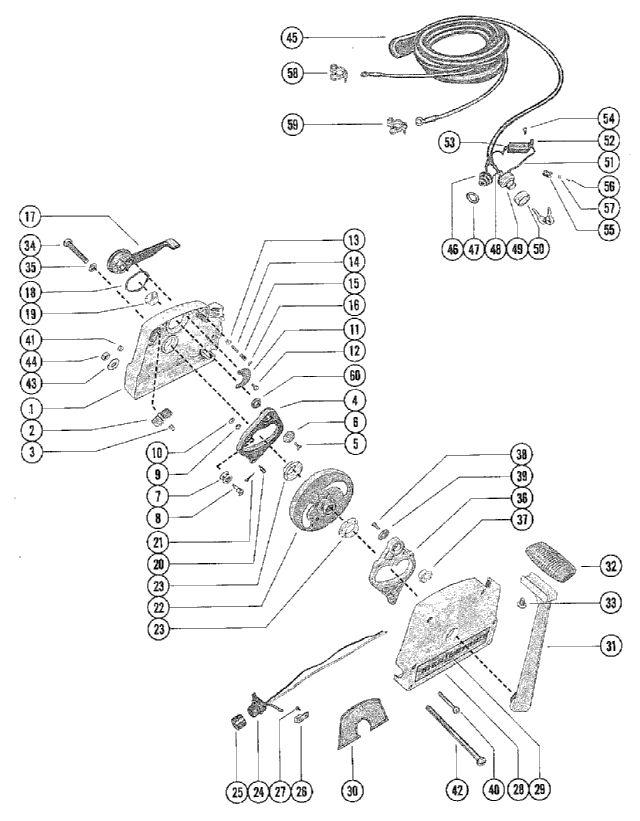 45
58
59
54
53
52
51
56
57
55
46
47
48
49
50
17
34
35
18
19
41
44
43
1
2
3
13
14
15
16
11
12
60
4
6
5
10
9
7
8
21
20
23
22
23
38
39
36
37
32
33
31
25
24
27
26
30
42
40
28
29