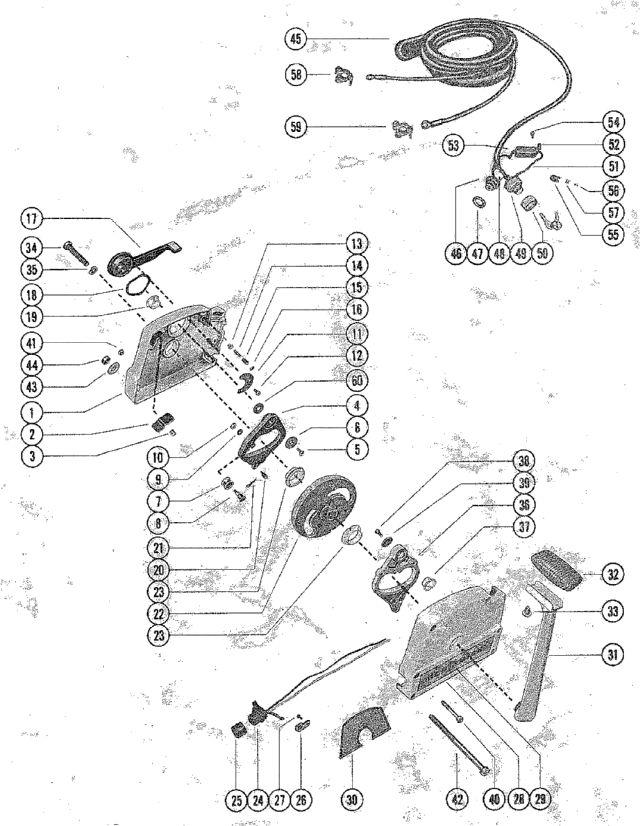 45
58
59
54
53
52
51
56
57
55
46 47 48 49 50
17
34
35
18
19
41
44
43
1
2
3
13
14
15
16
11
12
60
4
6
5
10
9
7
8
21
20
23
22
23
38
39
36
37
32
33
31
25 24 27 26
30
42 40 28 29