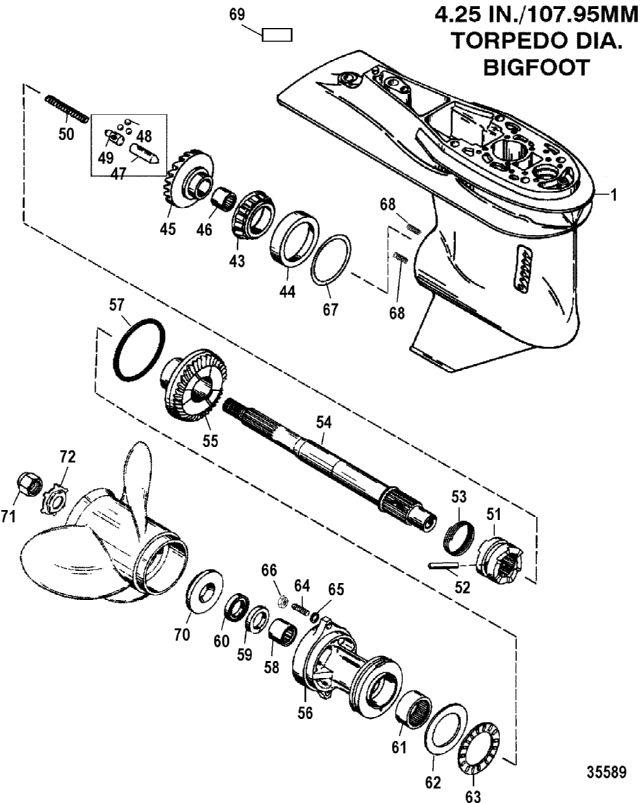 4.25 IN./107.95MM
TORPEDO DIA.
BIGFOOT

69

50
48
49
47
45
46
43
44
67
68
68
1

57
55
54
53
51
52

72
71
66
64
65
70
60
59
58
56
61
62
63

35589