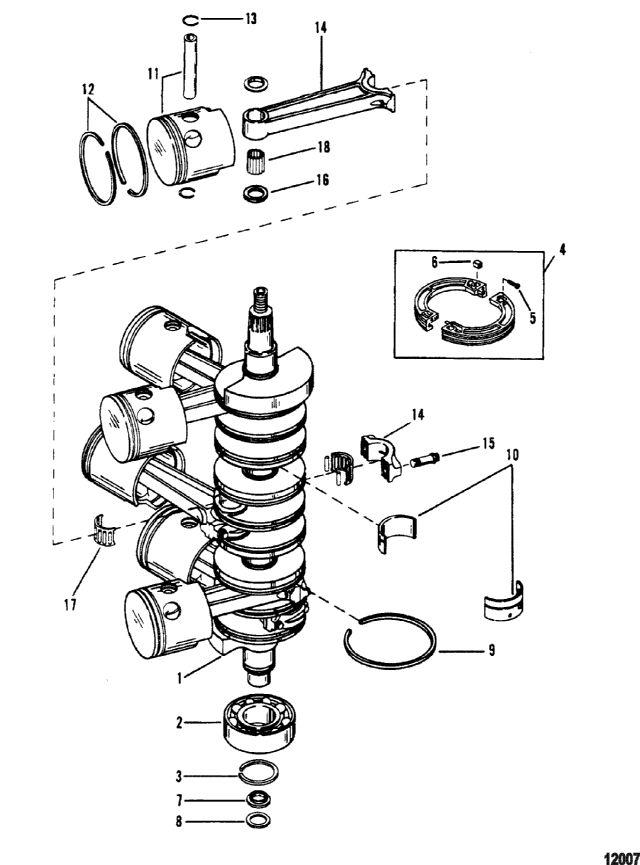 13
14
11
12
18
16
4
6
5
14
15
10
17
9
1
2
3
7
8
12007