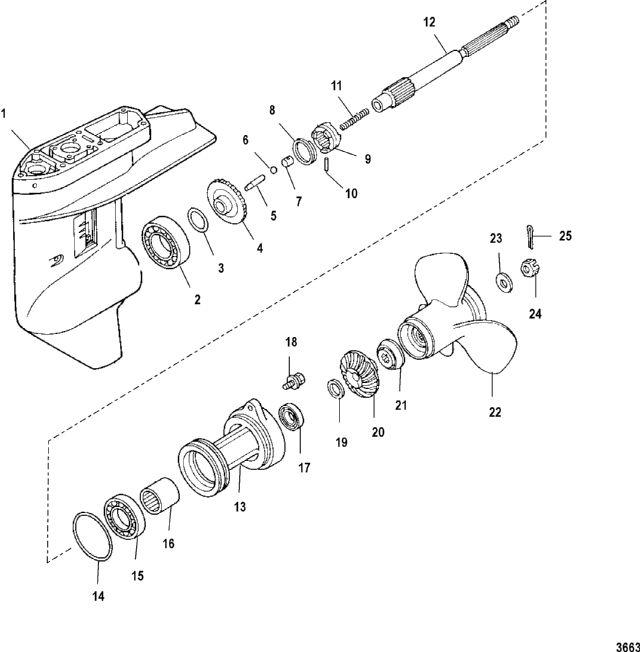 12
11
1
8
6
9
7
10
5
4
3
2
23
25
24
18
21
22
20
19
17
13
16
15
14
3663