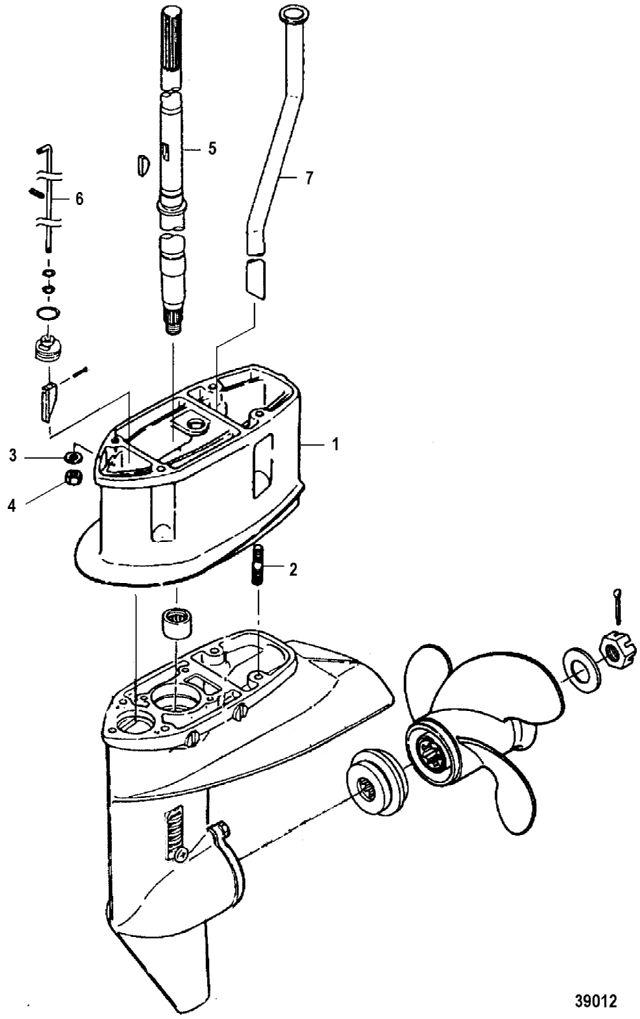 5
7
6
1
3
4
2
39012