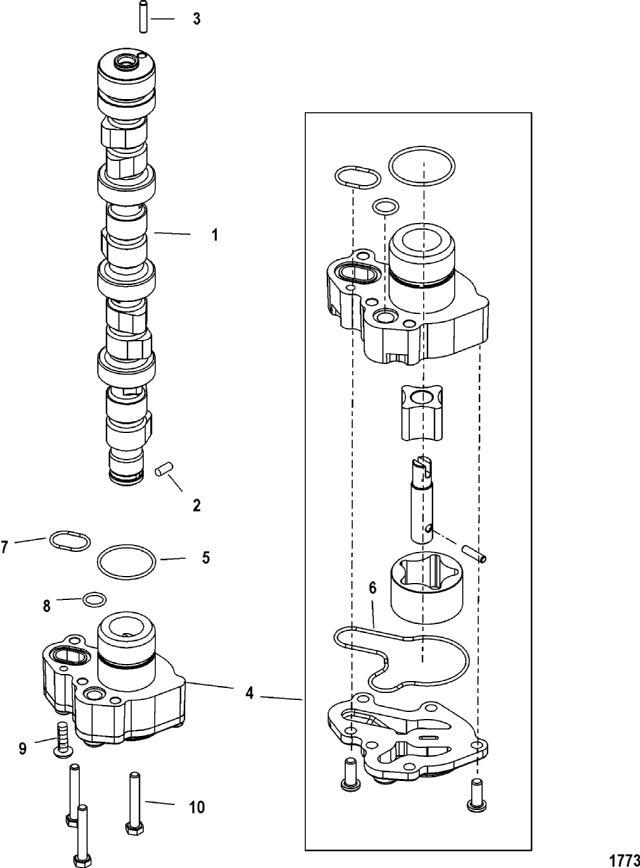 3
1
2
7
5
8
6
4
9
10
1773