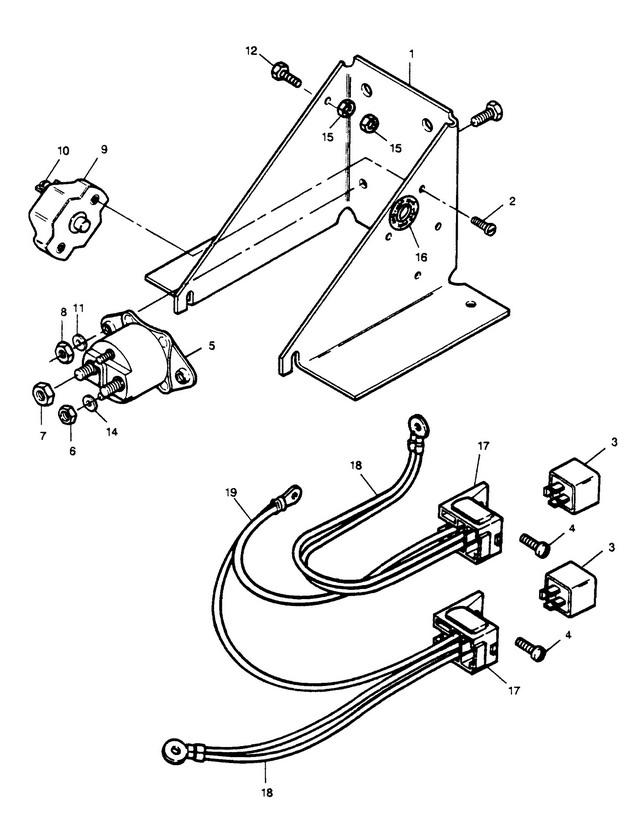 12
1
15
15
10
9
2
16
8
11
5
7
6
14
18
17
3
19
4
3
4
17
18