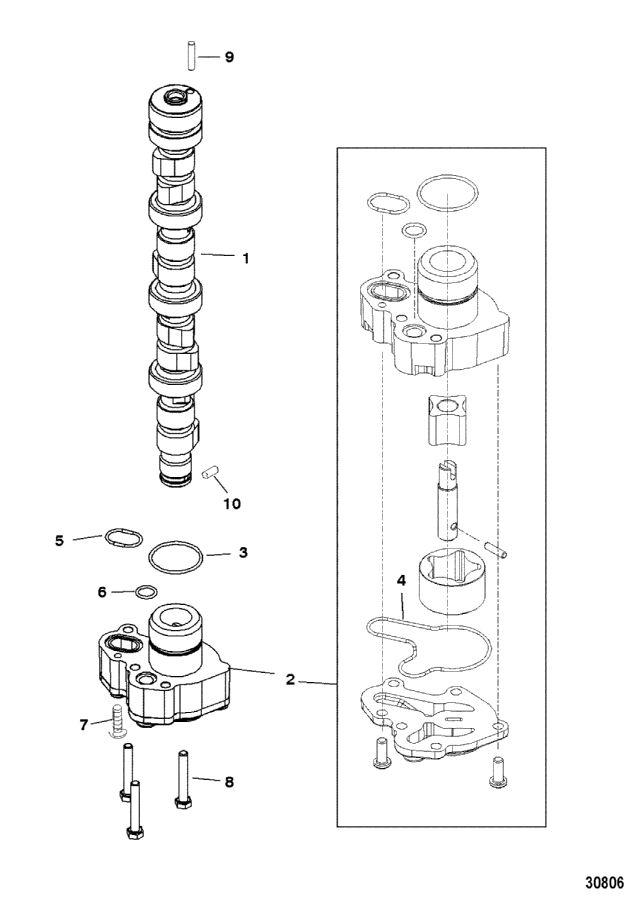 9
1
10
5
3
6
4
2
7
8
30806