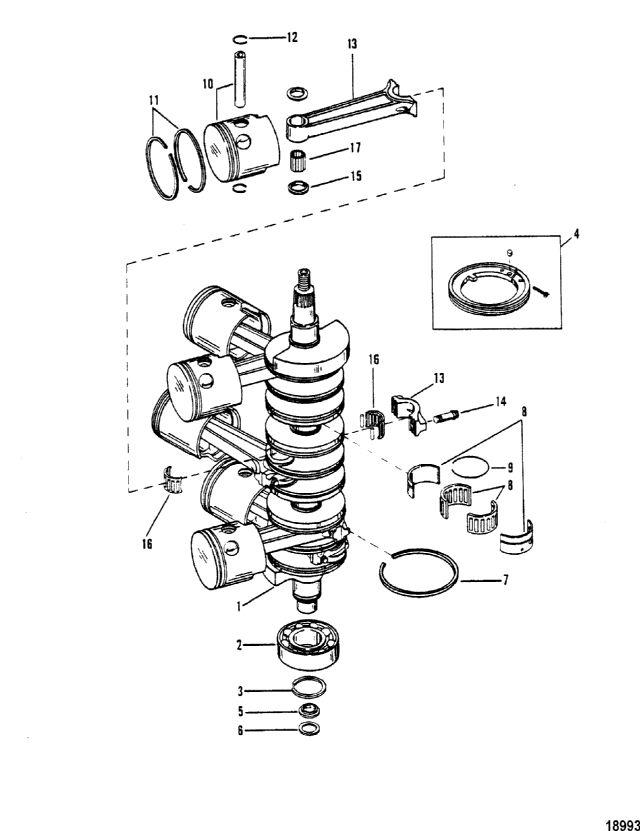 12
13
10
11
17
15
4
16
13
14
8
9
8
16
7
1
2
3
5
6
18993