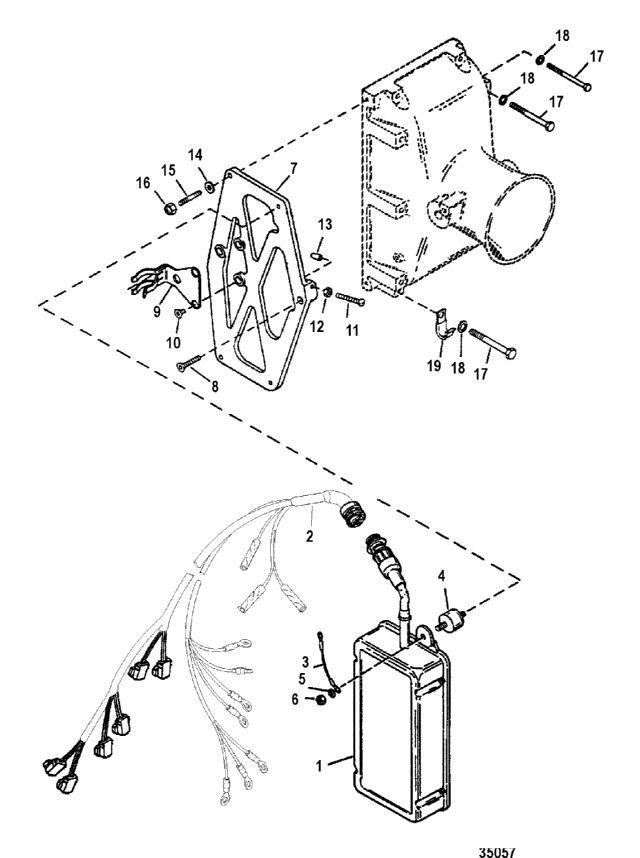 18
17
18
17
14
15
16
7
13
9
10
12
11
8
19
18
17
2
4
3
5
6
1
35057