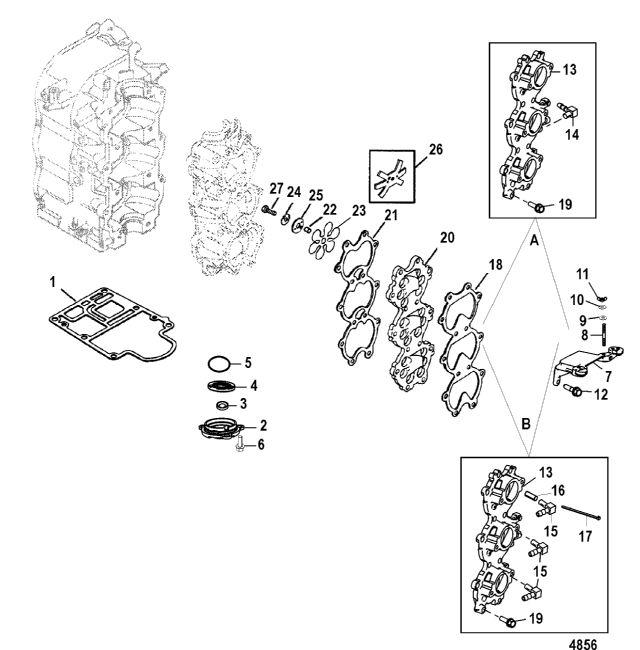 13
14
19
26
27
24
25
22
23
21
20
18
A
11
10
9
8
7
12
1
5
4
3
2
6
B
13
16
15
17
15
19
4856