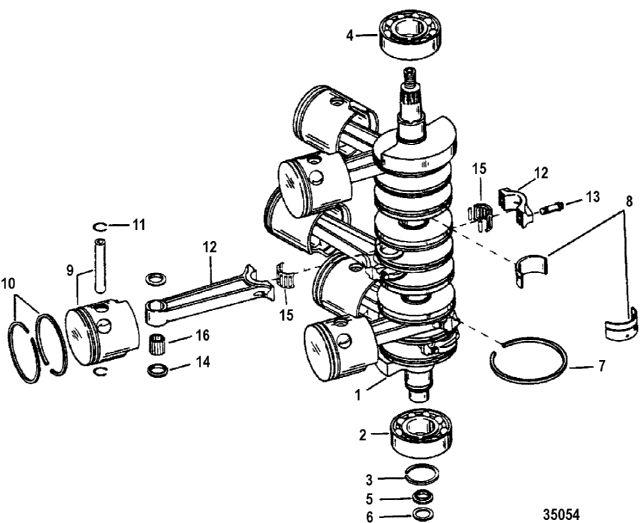 4
15
12
13
8
11
12
9
10
15
16
14
7
1
2
3
5
6
35054