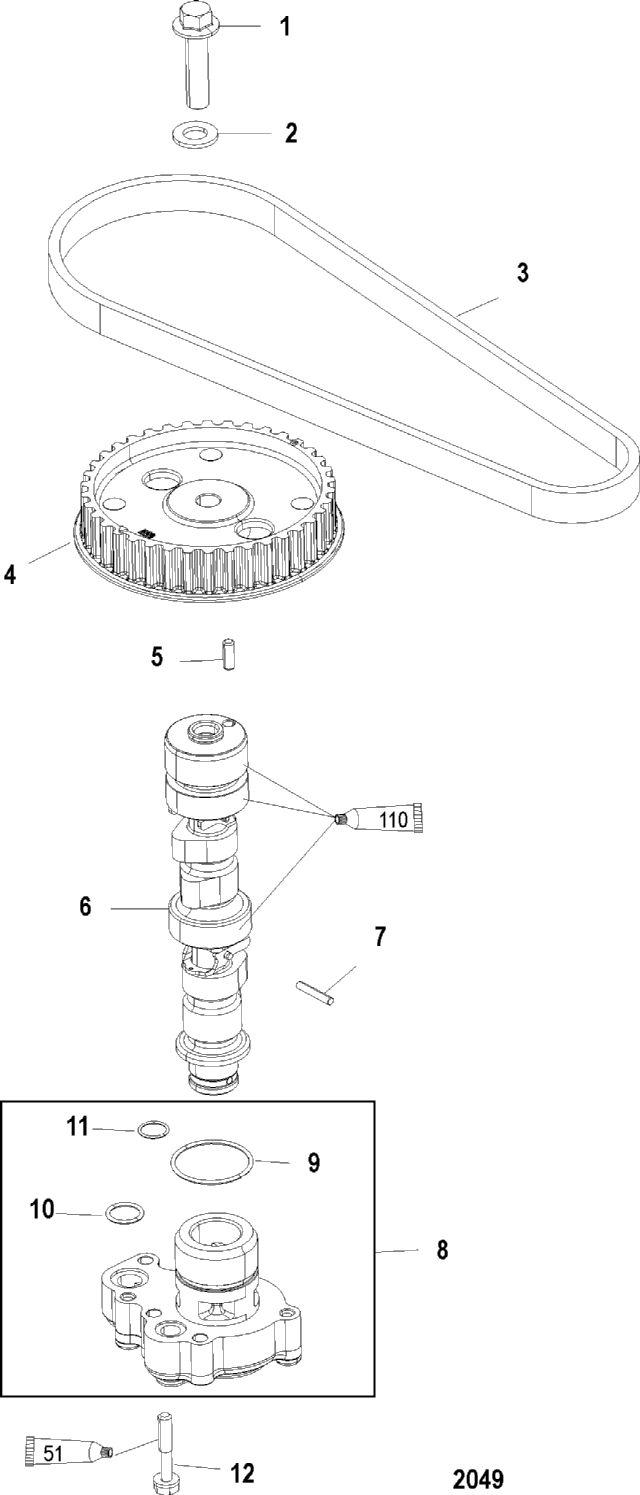 1
2
3
4
5
110
6
7
11
9
10
8
51
12
2049