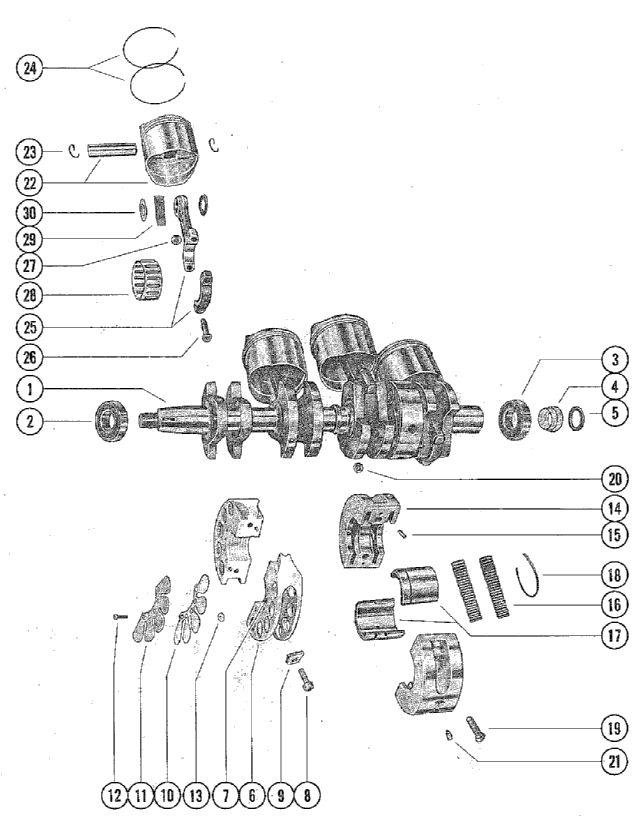 24
23
22
30
29
27
28
25
26
1
2
3
4
5
20
14
15
18
16
17
19
21
12
11
10
13
7
6
9
8