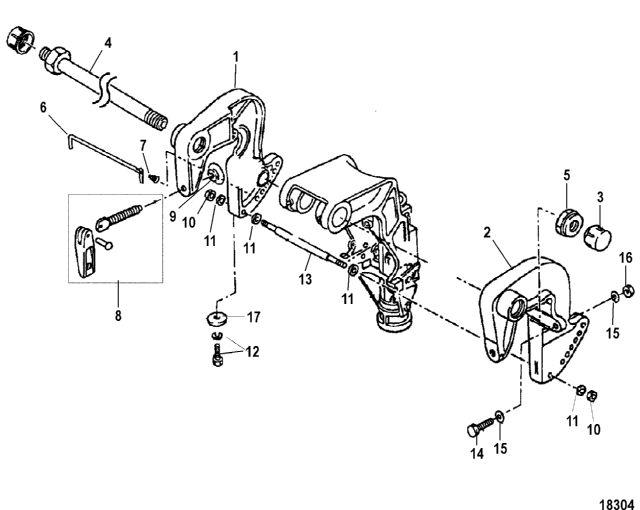 4
1
6
7
9
10
11
11
8
13
11
17
12
5
3
2
16
15
11
10
14
15
18304