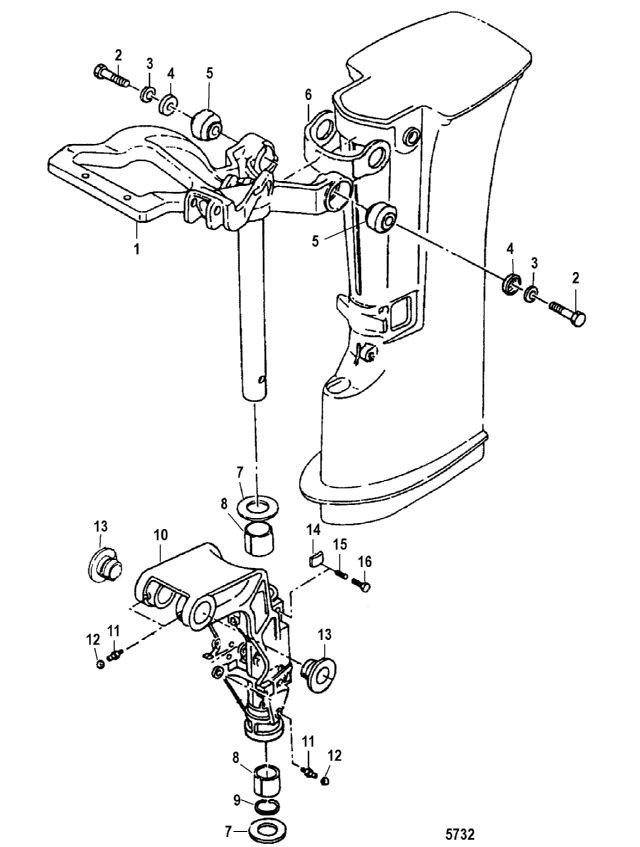 2
3
4
5
6
1
5
4
3
2
7
8
13
10
14
15
16
12
11
13
11
12
8
9
7
5732