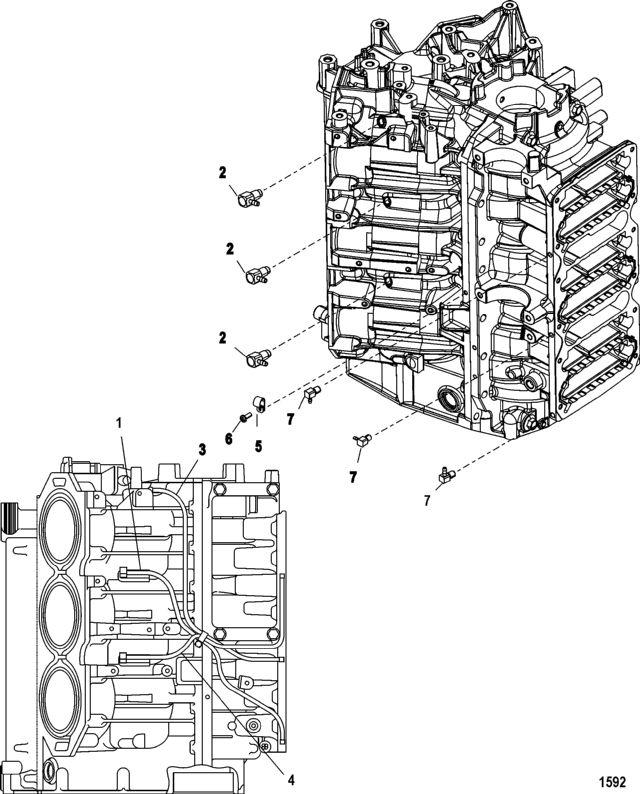 2
2
2
7
6
5
7
7
1
3
4
1592