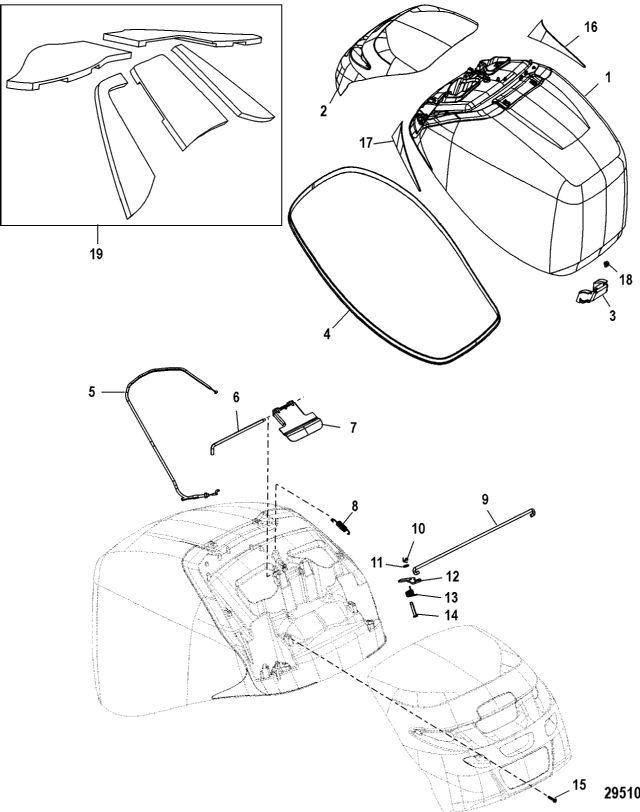 16
1
2
17
19
18
3
4
5
6
7
8
9
10
11
12
13
14
15
29510