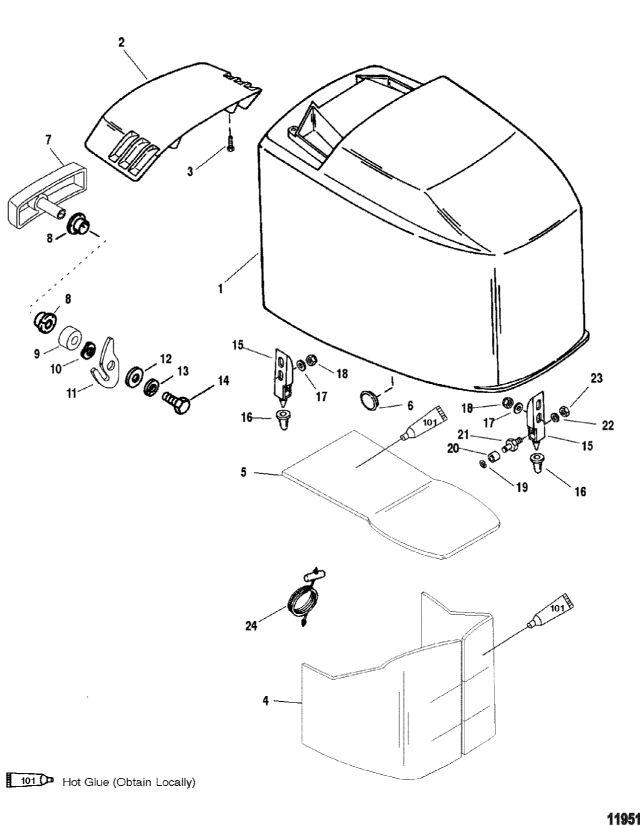 2
7
3
8
1
8
9
10
11
12
13
14
15
18
17
16
6
101
23
18
17
22
21
15
20
19
16
5
24
101
4
101 Hot Glue (Obtain Locally)
11951